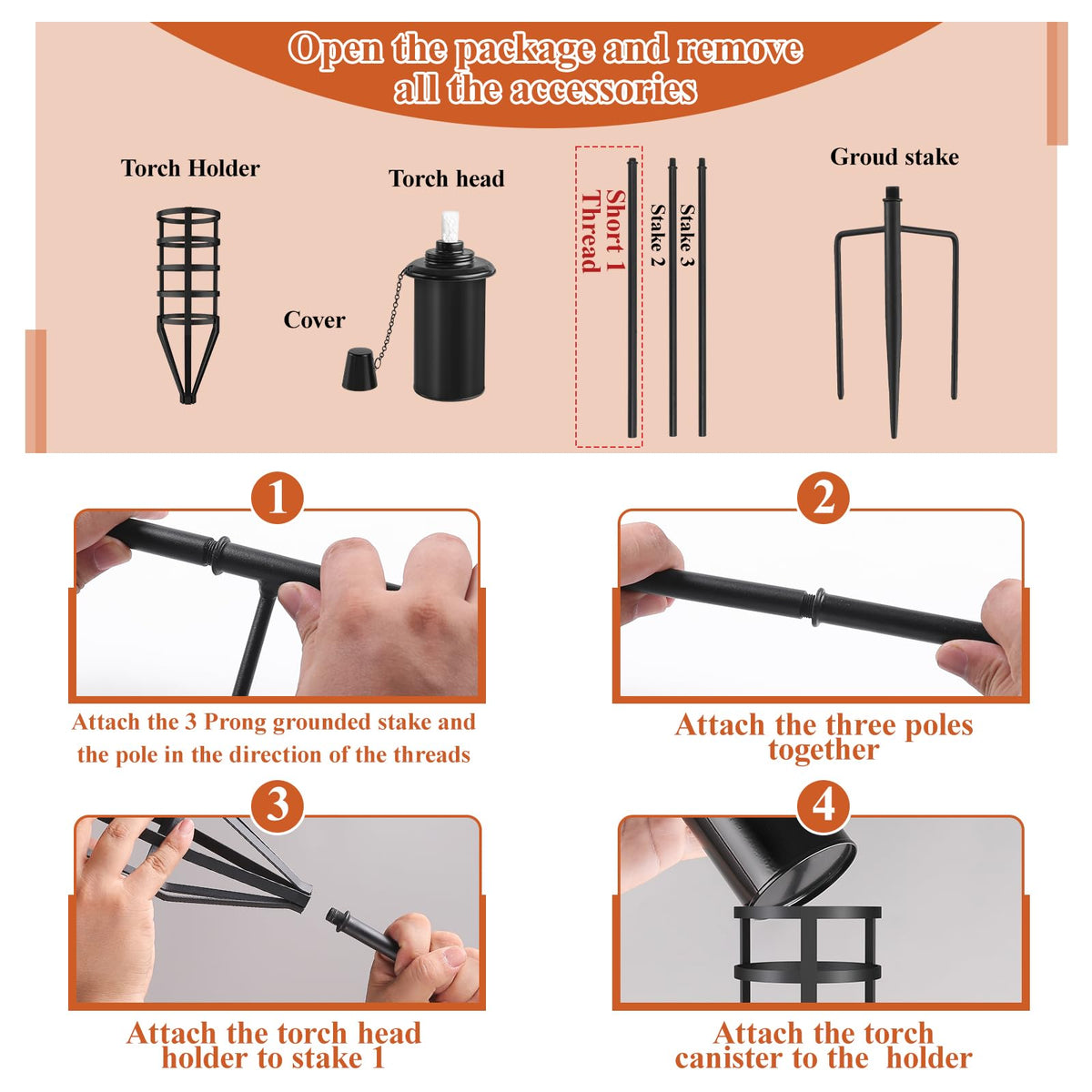 Open the package and remove all the accessories

Torch Holder

Torch head

Cover

Short 1 Thread

Stake 2

Stake 3

Groud stake

1

Attach the 3 Prong grounded stake and the pole in the direction of the threads

2

Attach the three poles together

3

Attach the torch head holder to stake 1

4

Attach the torch canister to the holder